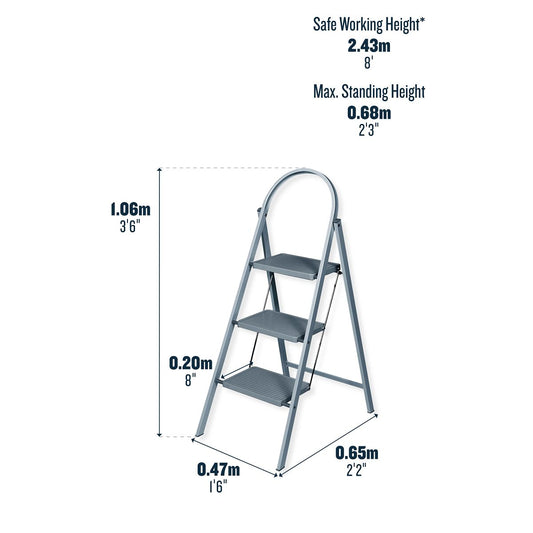 Safe Working Height*
2.43m
8'

Max. Standing Height
0.68m
2'3"

1.06m
3'6"

0.20m
8"

0.47m
1'6"

0.65m
2'2"