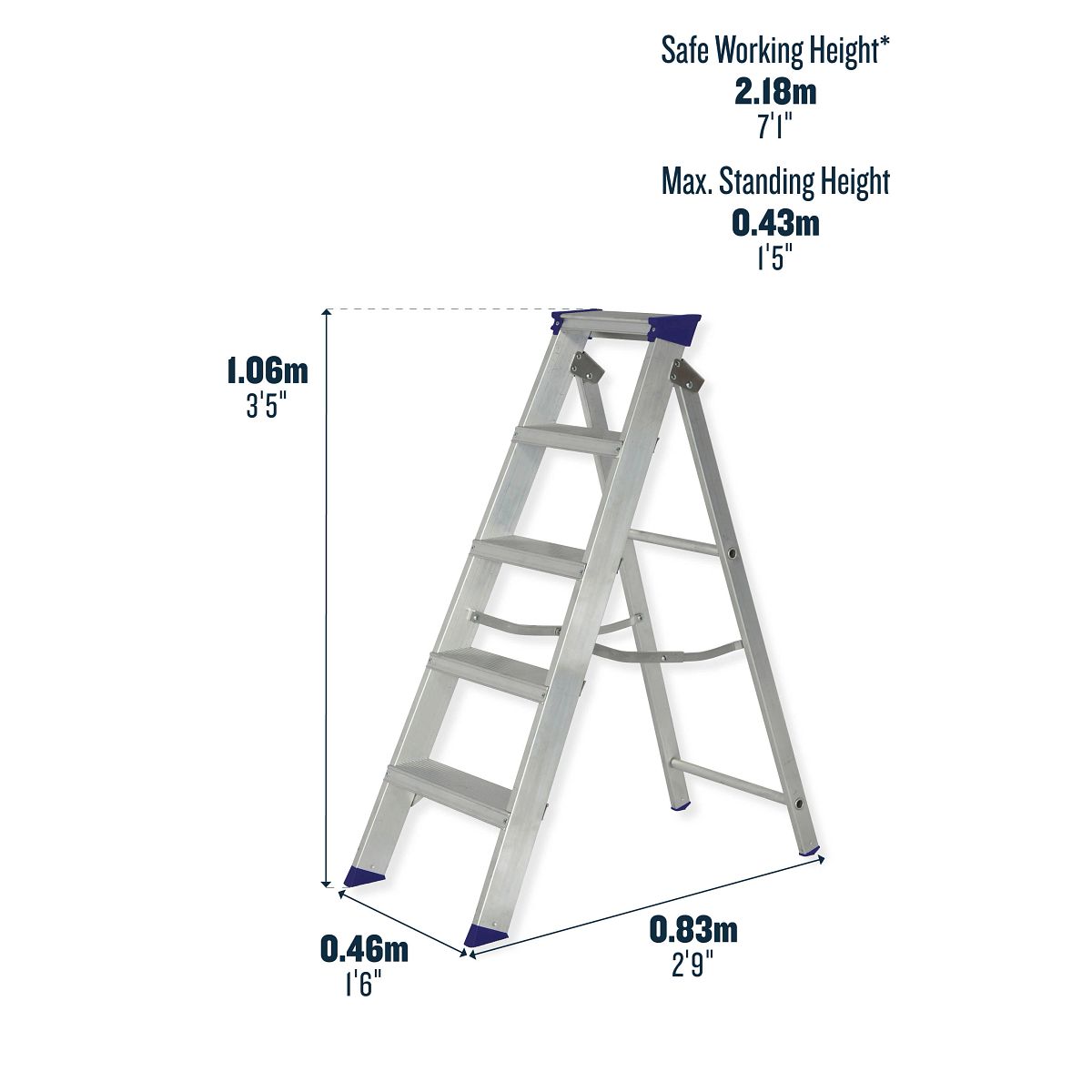 Safe Working Height*
2.18m
7'1"

Max. Standing Height
0.43m
1'5"

1.06m
3'5"

0.46m
1'6"

0.83m
2'9"