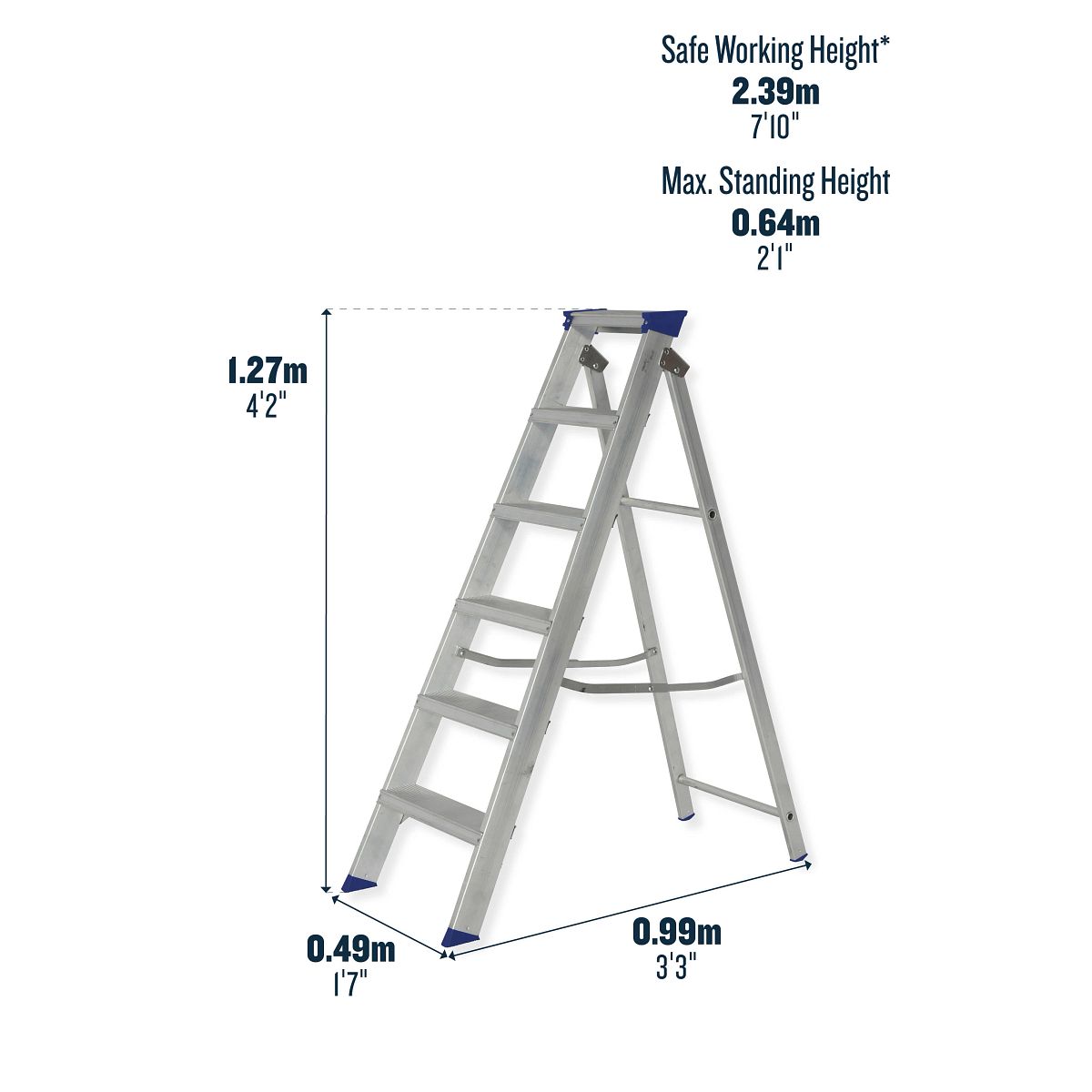 Safe Working Height*
2.39m
7'10"

Max. Standing Height
0.64m
2'1"

1.27m
4'2"

0.49m
1'7"

0.99m
3'3"