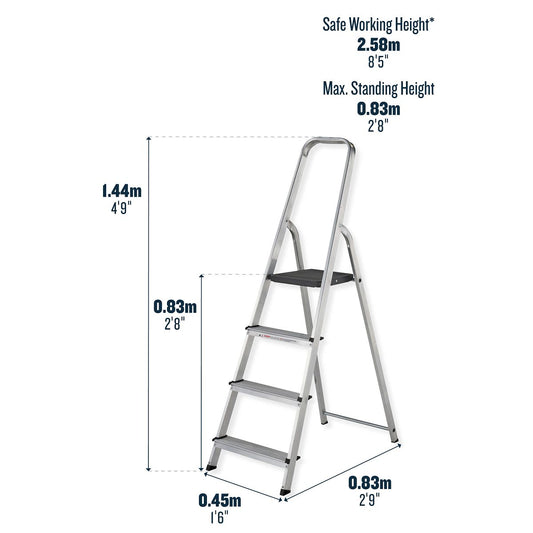 Safe Working Height*
2.58m
8'5"

Max. Standing Height
0.83m
2'8"

1.44m
4'9"

0.83m
2'8"

0.45m
1'6"

0.83m
2'9"