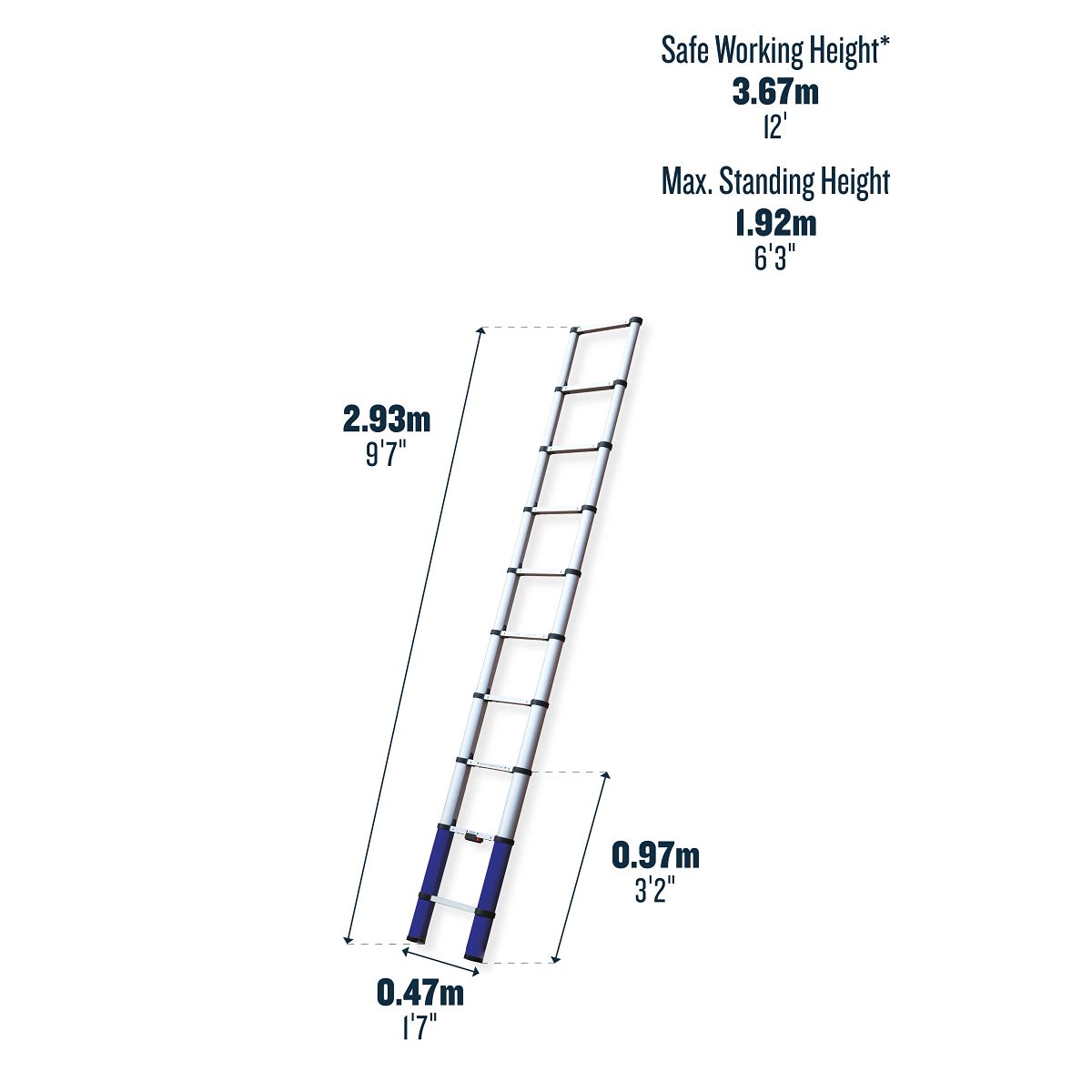 Safe Working Height*
3.67m
12'

Max. Standing Height
1.92m
6'3"

2.93m
9'7"

0.97m
3'2"

0.47m
1'7"